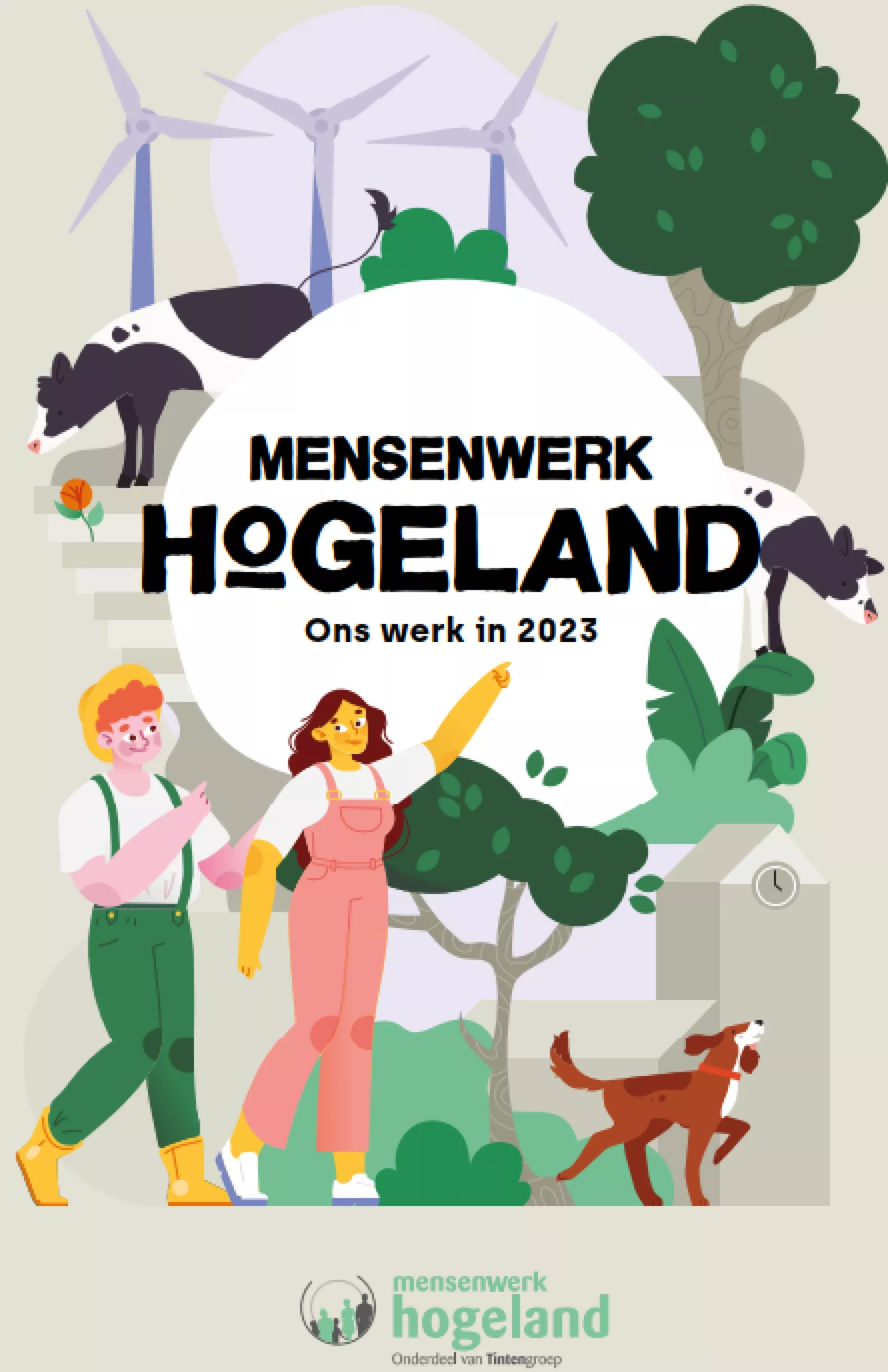 MENSENWERK
HOGELAND
Ons werk in 2023

mensenwerk
hogeland
Onderdeel van Tintengroep