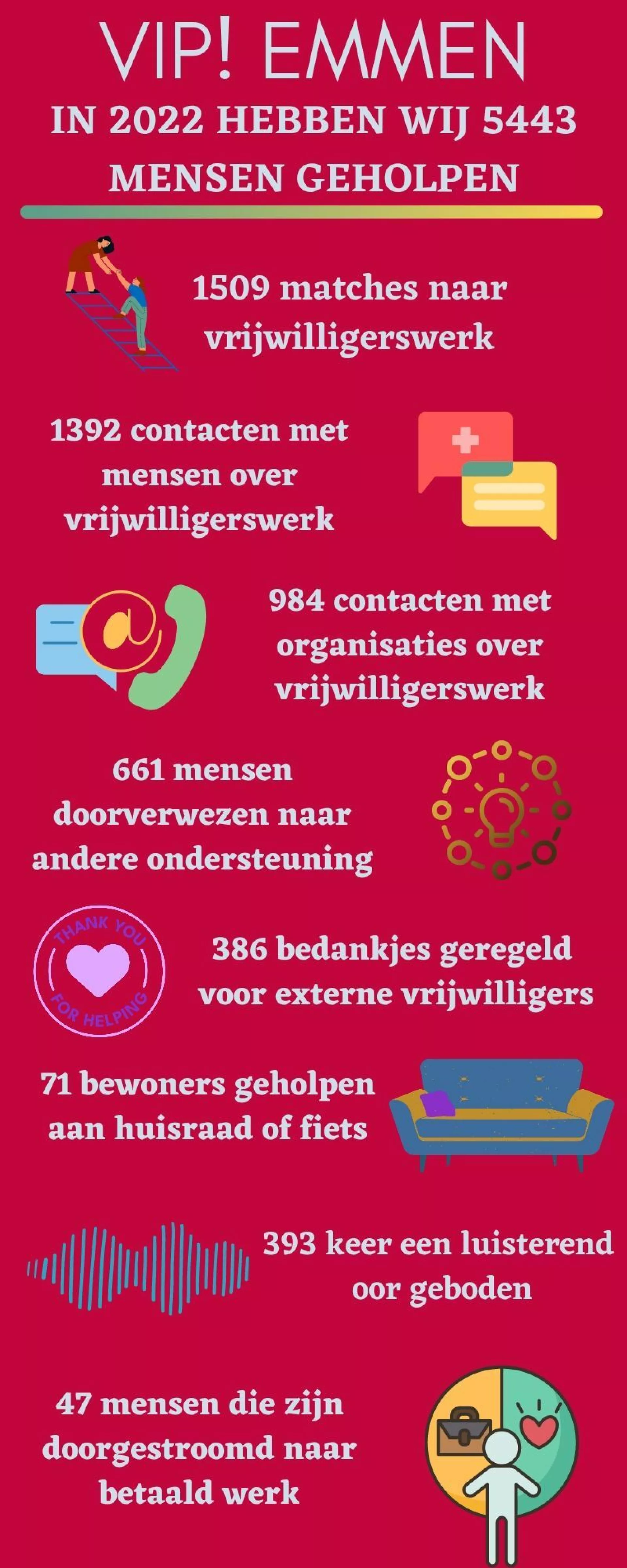 VIP! EMMEN

IN 2022 HEBBEN WIJ 5443 MENSEN GEHOLPEN

1509 matches naar vrijwilligerswerk

1392 contacten met mensen over vrijwilligerswerk

984 contacten met organisaties over vrijwilligerswerk

661 mensen doorverwezen naar andere ondersteuning

THANK YOU FOR HELPING

386 bedankjes geregeld voor externe vrijwilligers

71 bewoners geholpen aan huisraad of fiets

393 keer een luisterend oor geboden

47 mensen die zijn doorgestroomd naar betaald werk